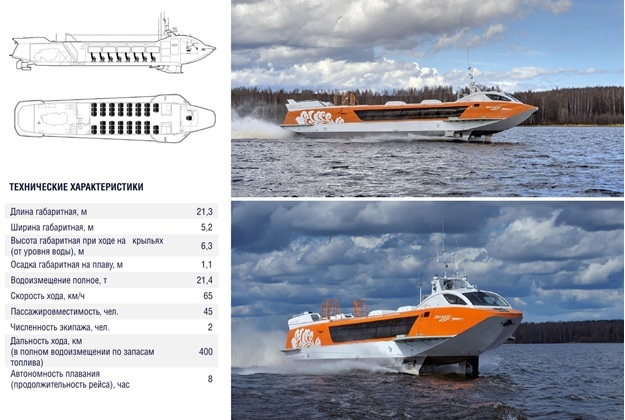 ТЕХНИЧЕСКИЕ ХАРАКТЕРИСТИКИ

| | |
|---|---|
| Длина габаритная, м | 21,3 |
| Ширина габаритная, м | 5,2 |
| Высота габаритная при ходе на крыльях (от уровня воды), м | 6,3 |
| Осадка габаритная на плаву, м | 1,1 |
| Водоизмещение полное, т | 21,4 |
| Скорость хода, км/ч | 65 |
| Пассажировместимость, чел. | 45 |
| Численность экипажа, чел. | 2 |
| Дальность хода, км (в полном водоизмещении по запасам топлива) | 400 |
| Автономность плавания (продолжительность рейса), час | 8 |