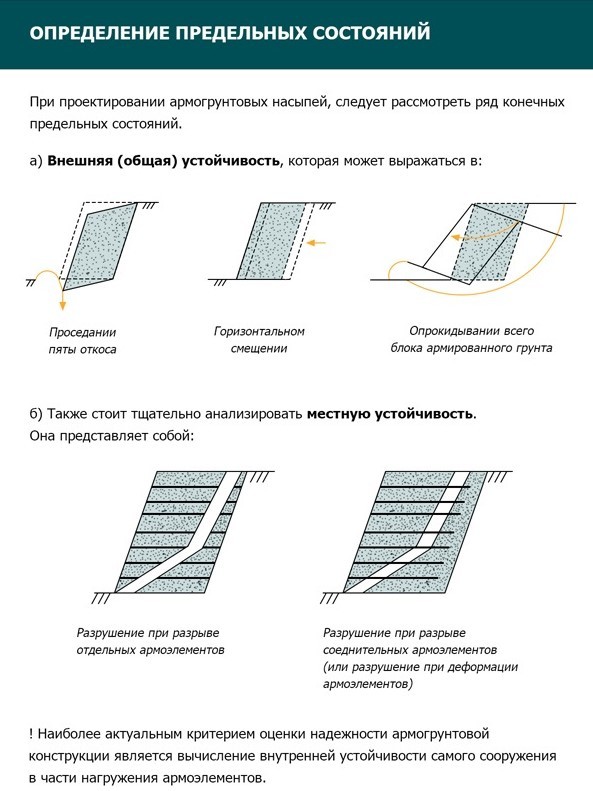 ОПРЕДЕЛЕНИЕ ПРЕДЕЛЬНЫХ СОСТОЯНИЙ

При проектировании армогрунтовых насыпей, следует рассмотреть ряд конечных предельных состояний.

а) **Внешняя (общая) устойчивость**, которая может выражаться в:

Проседании пяты откоса

Горизонтальном смещении

Опрокидывании всего блока армированного грунта

б) Также стоит тщательно анализировать **местную устойчивость**. Она представляет собой:

Разрушение при разрыве отдельных армоэлементов

Разрушение при разрыве соеднительных армоэлементов (или разрушение при деформации армоэлементов)

! Наиболее актуальным критерием оценки надежности армогрунтовой конструкции является вычисление внутренней устойчивости самого сооружения в части нагружения армоэлементов.