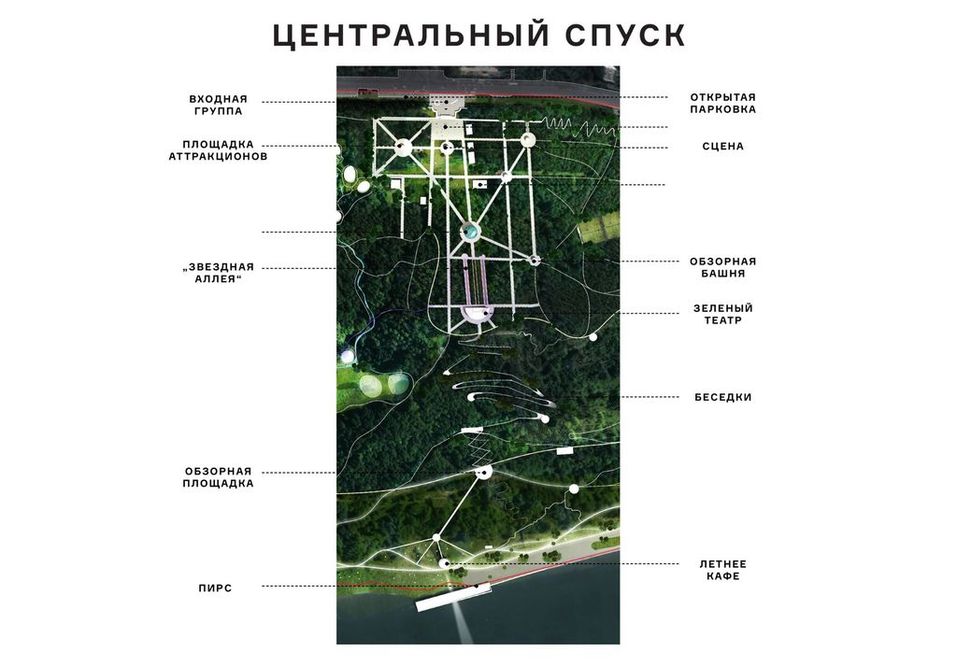 ЦЕНТРАЛЬНЫЙ СПУСК

ВХОДНАЯ ГРУППА

ПЛОЩАДКА АТТРАКЦИОНОВ

„ЗВЕЗДНАЯ АЛЛЕЯ“

ОБЗОРНАЯ ПЛОЩАДКА

ПИРС

ОТКРЫТАЯ ПАРКОВКА

СЦЕНА

ОБЗОРНАЯ БАШНЯ

ЗЕЛЕНЫЙ ТЕАТР

БЕСЕДКИ

ЛЕТНЕЕ КАФЕ