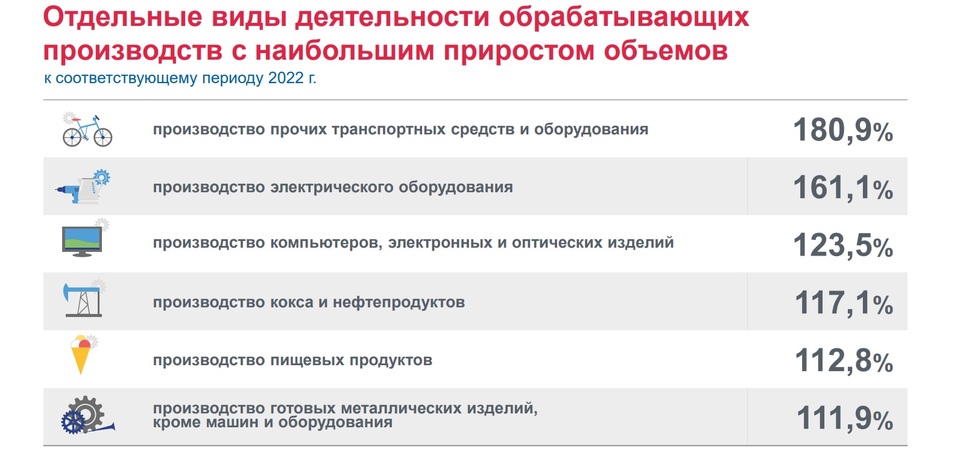 Отдельные виды деятельности обрабатывающих производств с наибольшим приростом объемов

к соответствующему периоду 2022 г.

производство прочих транспортных средств и оборудования 180,9%

производство электрического оборудования 161,1%

производство компьютеров, электронных и оптических изделий 123,5%

производство кокса и нефтепродуктов 117,1%

производство пищевых продуктов 112,8%

производство готовых металлических изделий, кроме машин и оборудования 111,9%