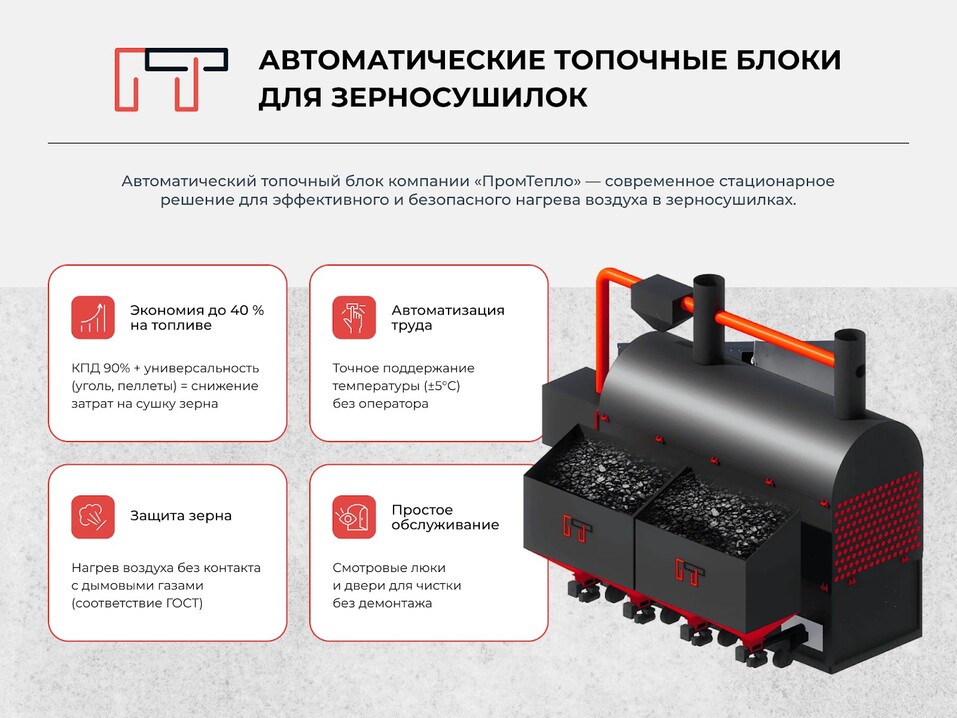 АВТОМАТИЧЕСКИЕ ТОПОЧНЫЕ БЛОКИ ДЛЯ ЗЕРНОСУШИЛОК

Автоматический топочный блок компании «ПромТепло» — современное стационарное решение для эффективного и безопасного нагрева воздуха в зерносушилках.

Экономия до 40 % на топливе

КПД 90% + универсальность (уголь, пеллеты) = снижение затрат на сушку зерна

Автоматизация труда

Точное поддержание температуры (±5°C) без оператора

Защита зерна

Нагрев воздуха без контакта с дымовыми газами (соответствие ГОСТ)

Простое обслуживание

Смотровые люки и двери для чистки без демонтажа