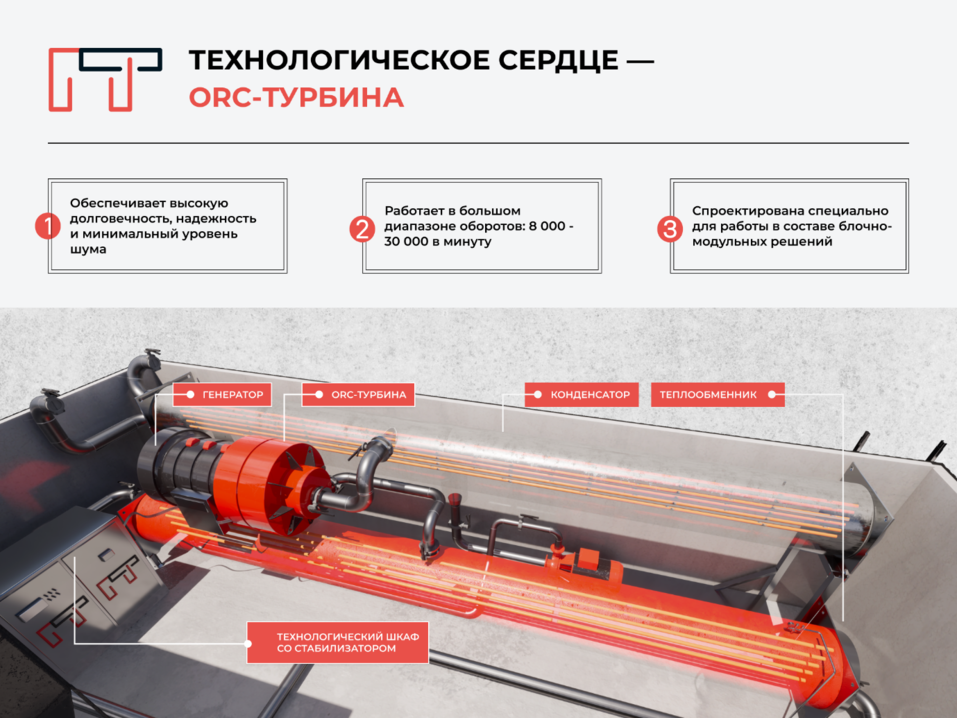 ТЕХНОЛОГИЧЕСКОЕ СЕРДЦЕ —
ORC-ТУРБИНА

1 Обеспечивает высокую долговечность, надежность и минимальный уровень шума

2 Работает в большом диапазоне оборотов: 8 000 - 30 000 в минуту

3 Спроектирована специально для работы в составе блочно-модульных решений

ГЕНЕРАТОР

ORC-ТУРБИНА

КОНДЕНСАТОР

ТЕПЛООБМЕННИК

ТЕХНОЛОГИЧЕСКИЙ ШКАФ СО СТАБИЛИЗАТОРОМ